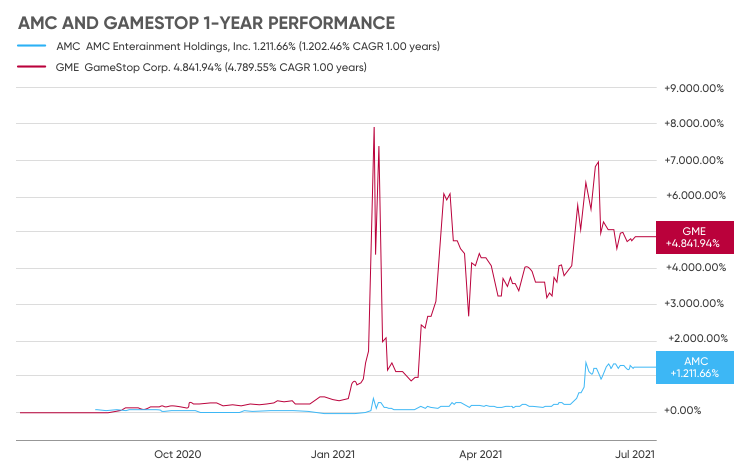 AMC AND GAMESTOP 1-YEAR PERFORMANCE

AMC AMC Enterainment Holdings, Inc. 1.211.66% (1.202.46% CAGR 1.00 years)

GME GameStop Corp. 4.841.94% (4.789.55% CAGR 1.00 years)

+9.000.00%
+8.000.00%
+7.000.00%
+6.000.00%
GME +4.841.94%
+4.000.00%
+3.000.00%
+2.000.00%
AMC +1.211.66%
+0.00%

Oct 2020
Jan 2021
Apr 2021
Jul 2021