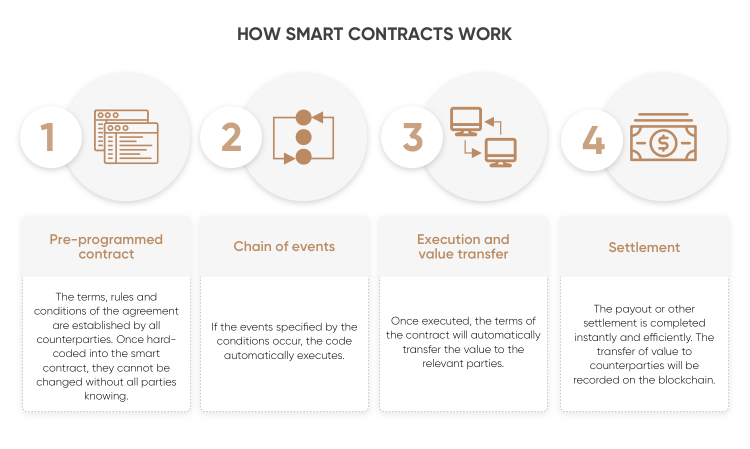 HOW SMART CONTRACTS WORK

1

2

3

4

$

Pre-programmed contract

The terms, rules and conditions of the agreement are established by all counterparties. Once hard-coded into the smart contract, they cannot be changed without all parties knowing.

Chain of events

If the events specified by the conditions occur, the code automatically executes.

Execution and value transfer

Once executed, the terms of the contract will automatically transfer the value to the relevant parties.

Settlement

The payout or other settlement is completed instantly and efficiently. The transfer of value to counterparties will be recorded on the blockchain.