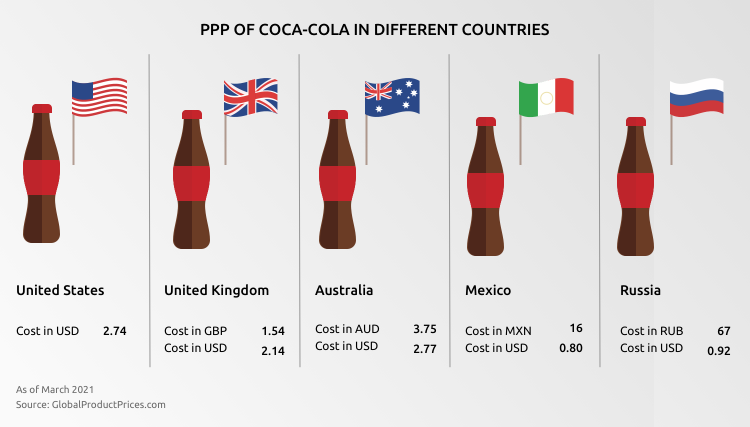 PPP OF COCA-COLA IN DIFFERENT COUNTRIES

United States

Cost in USD 2.74

United Kingdom

Cost in GBP 1.54
Cost in USD 2.14

Australia

Cost in AUD 3.75
Cost in USD 2.77

Mexico

Cost in MXN 16
Cost in USD 0.80

Russia

Cost in RUB 67
Cost in USD 0.92

As of March 2021
Source: GlobalProductPrices.com