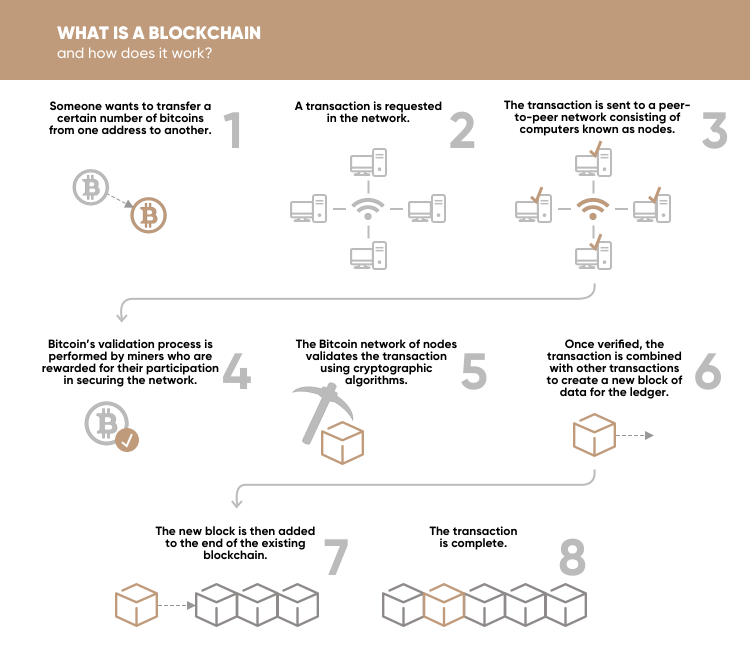 WHAT IS A BLOCKCHAIN
and how does it work?

Someone wants to transfer a certain number of bitcoins from one address to another.
1

A transaction is requested in the network.
2

The transaction is sent to a peer-to-peer network consisting of computers known as nodes.
3

Bitcoin's validation process is performed by miners who are rewarded for their participation in securing the network.
4

The Bitcoin network of nodes validates the transaction using cryptographic algorithms.
5

Once verified, the transaction is combined with other transactions to create a new block of data for the ledger.
6

The new block is then added to the end of the existing blockchain.
7

The transaction is complete.
8