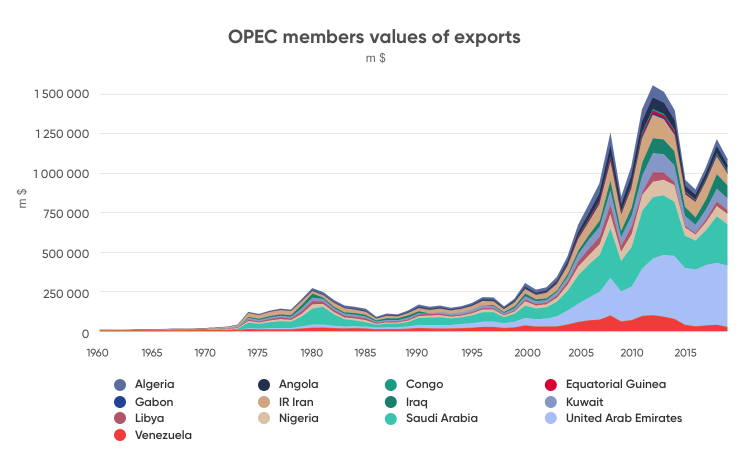 OPEC members values of exports
m $

m $

1 500 000
1 250 000
1 000 000
750 000
500 000
250 000
0

1960 1965 1970 1975 1980 1985 1990 1995 2000 2005 2010 2015

Algeria
Angola
Congo
Equatorial Guinea
Gabon
IR Iran
Iraq
Kuwait
Libya
Nigeria
Saudi Arabia
United Arab Emirates
Venezuela