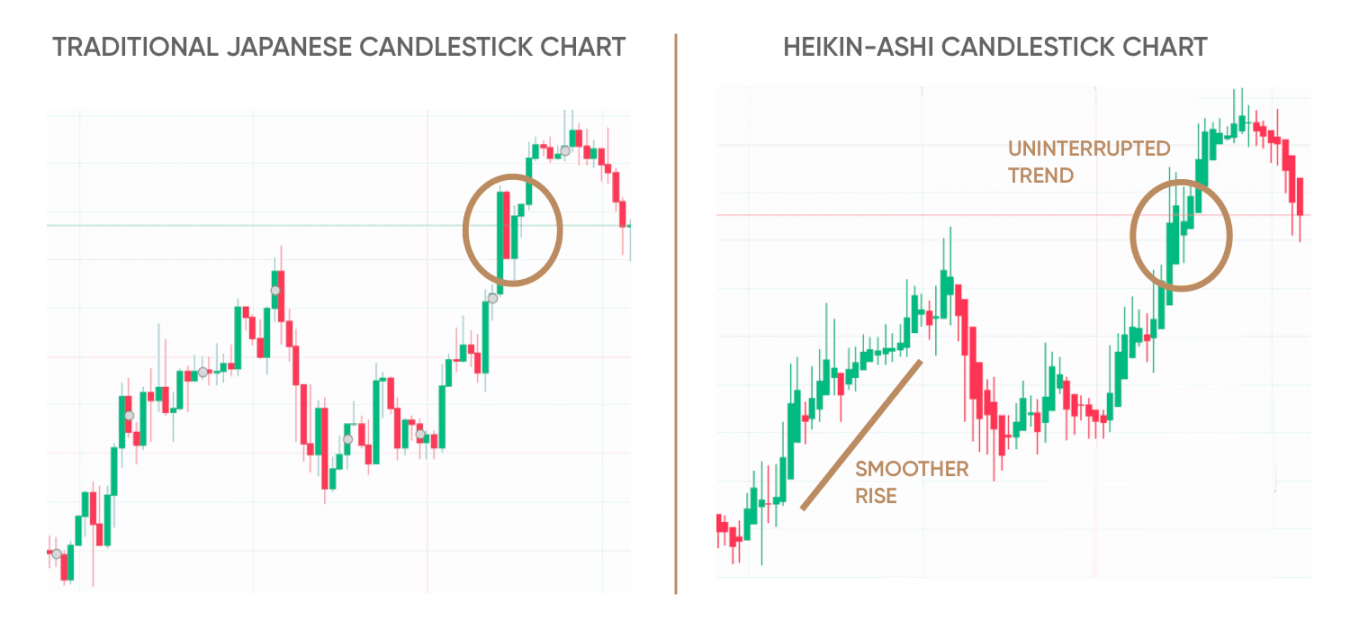 TRADITIONAL JAPANESE CANDLESTICK CHART

HEIKIN-ASHI CANDLESTICK CHART

UNINTERRUPTED TREND

SMOOTHER RISE