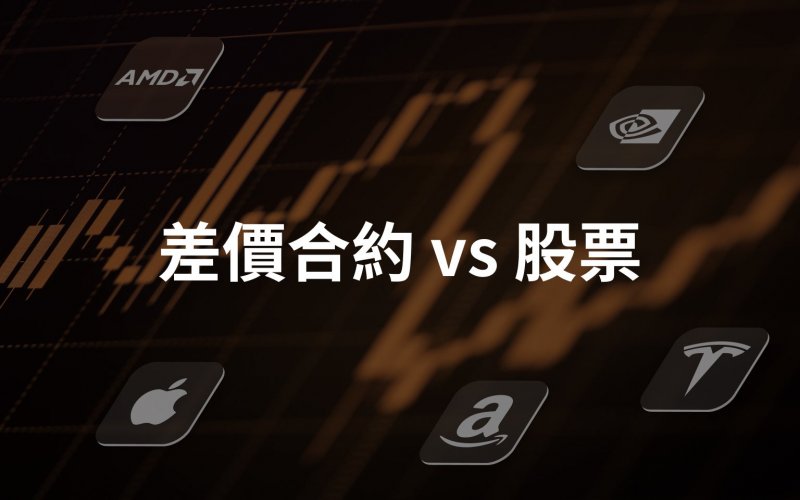 AMD

差價合約 vs 股票

a