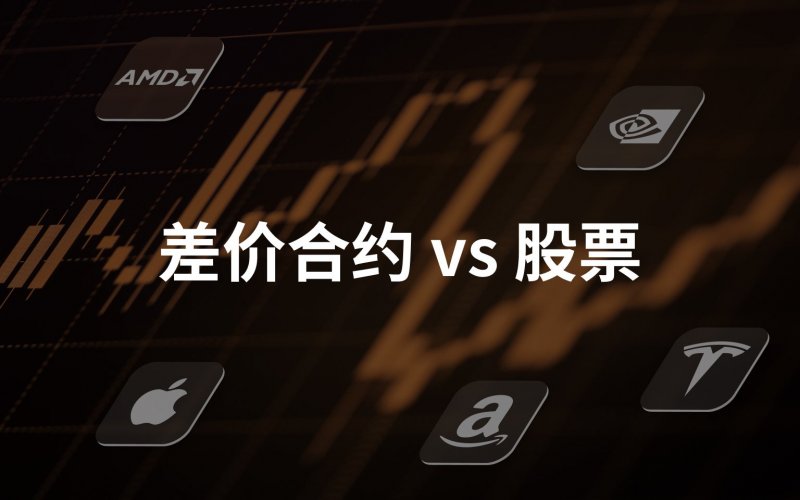 AMD

差价合约 vs 股票

a