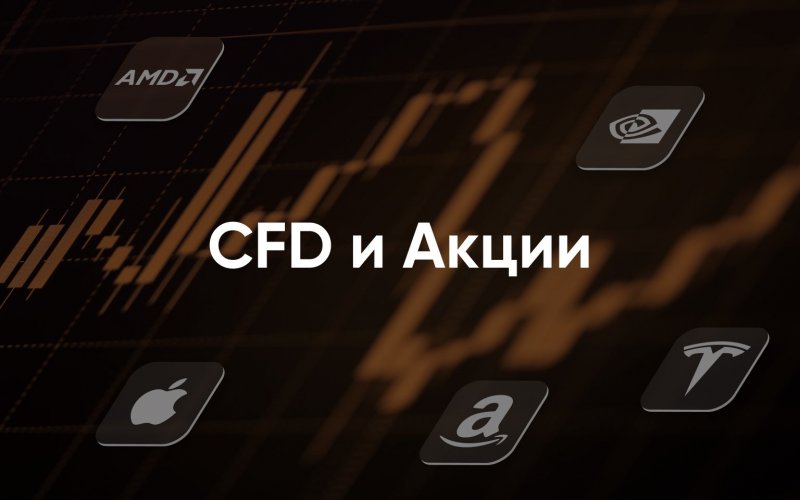 AMD

CFD и Акции

a