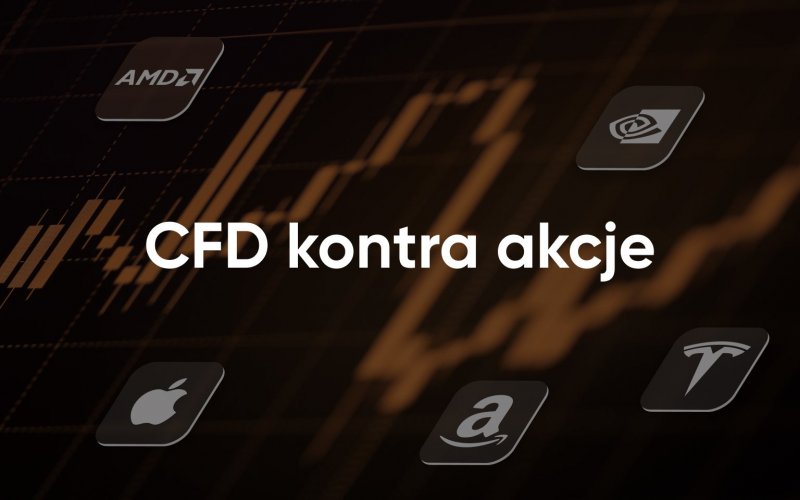 AMD

CFD kontra akcje

a