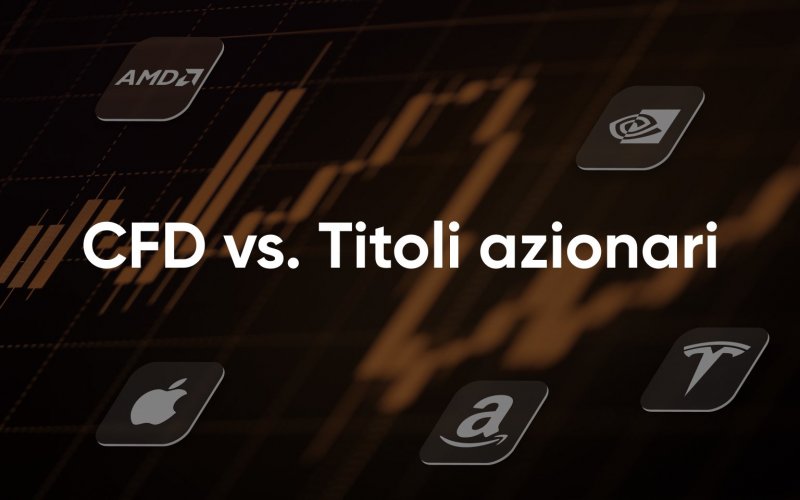 AMD

CFD vs. Titoli azionari

a