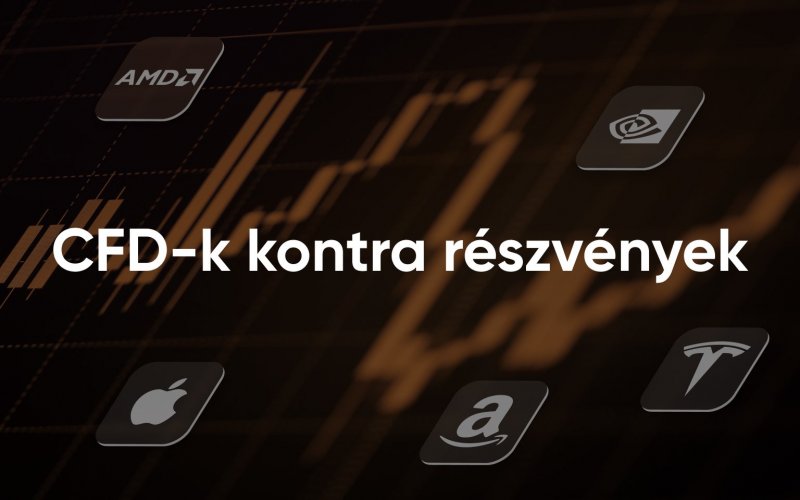 AMD

CFD-k kontra részvények

a