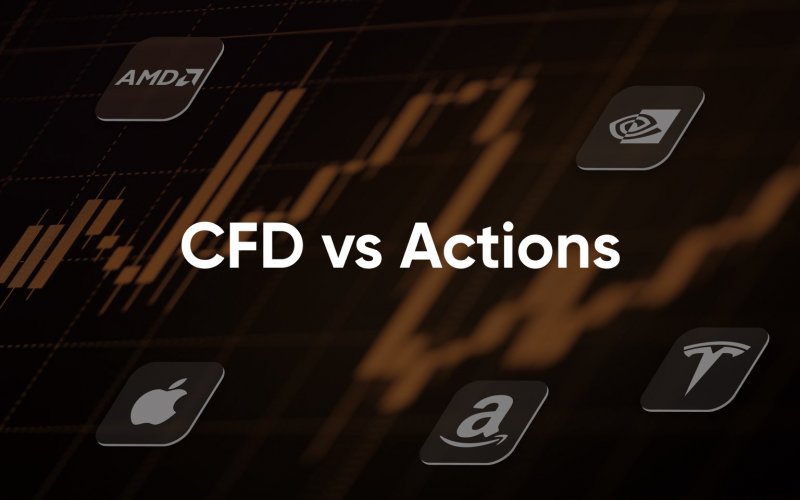 AMD

CFD vs Actions

a