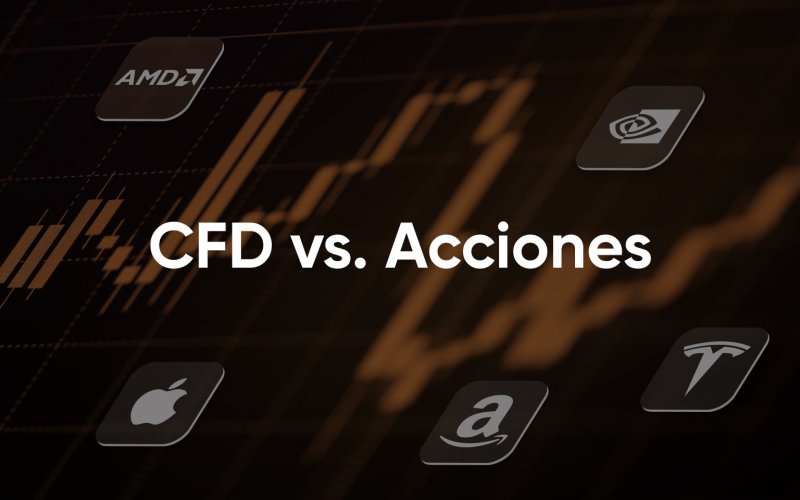 AMD

CFD vs. Acciones

a