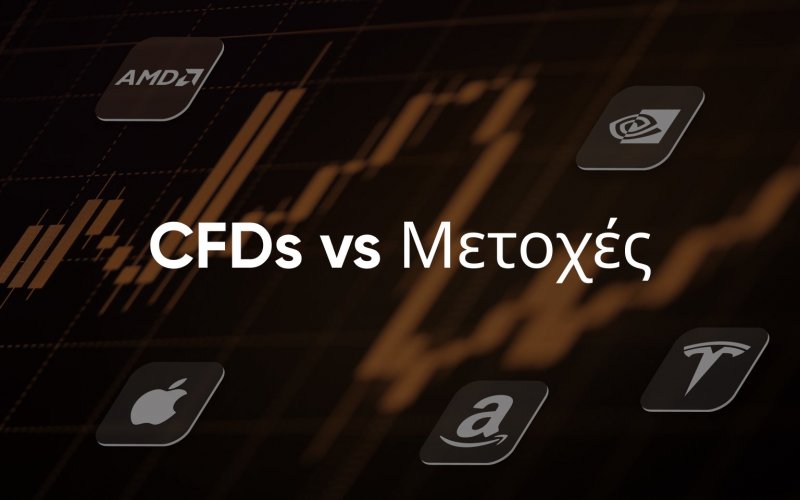 AMD

CFDs vs Μετοχές

a