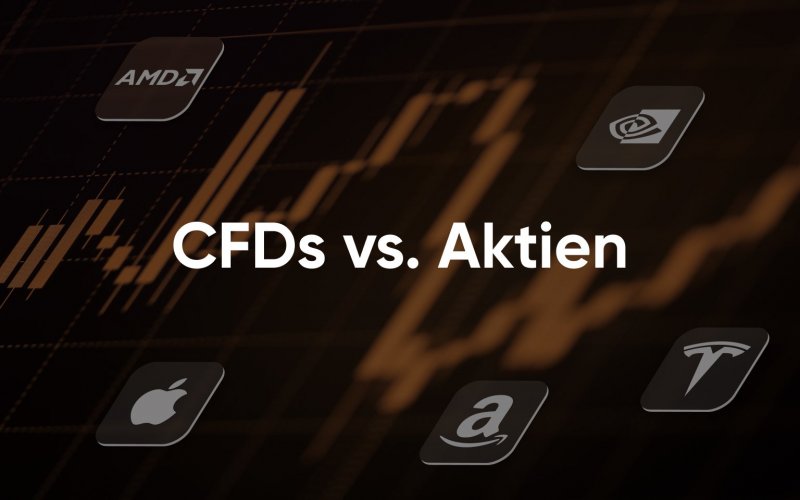 AMD

CFDs vs. Aktien

a