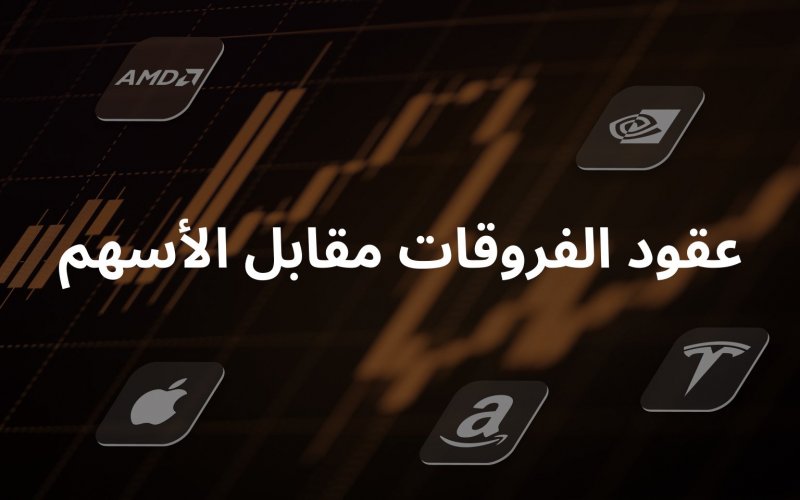 AMD

عقود الفروقات مقابل الأسهم

a