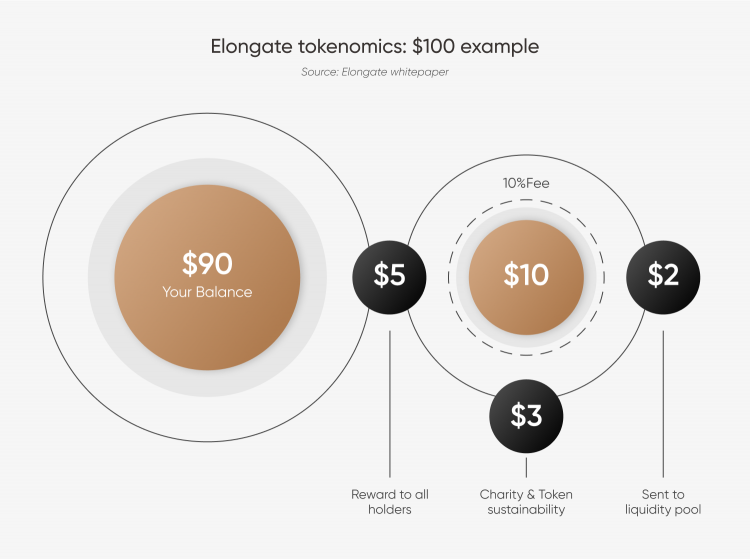 Elongate tokenomics: \$100 example

Source: Elongate whitepaper

\$90
Your Balance

10%Fee

\$5

\$10

\$2

\$3

Reward to all holders

Charity & Token sustainability

Sent to liquidity pool