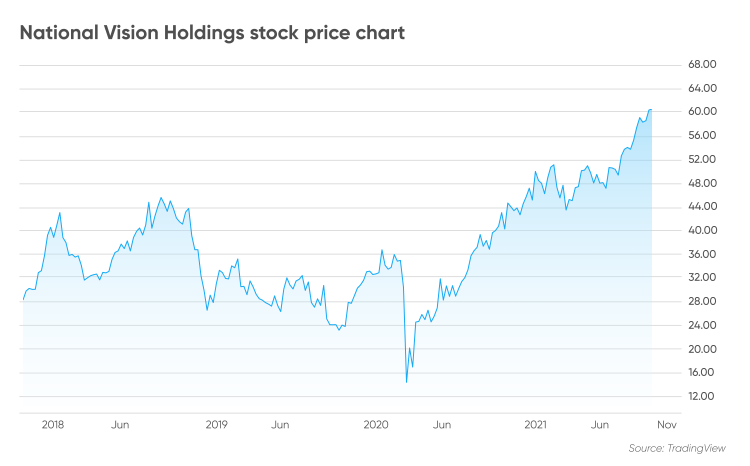 National Vision Holdings stock price chart

68.00
64.00
60.00
56.00
52.00
48.00
44.00
40.00
36.00
32.00
28.00
24.00
20.00
16.00
12.00

2018 Jun 2019 Jun 2020 Jun 2021 Jun Nov

Source: TradingView