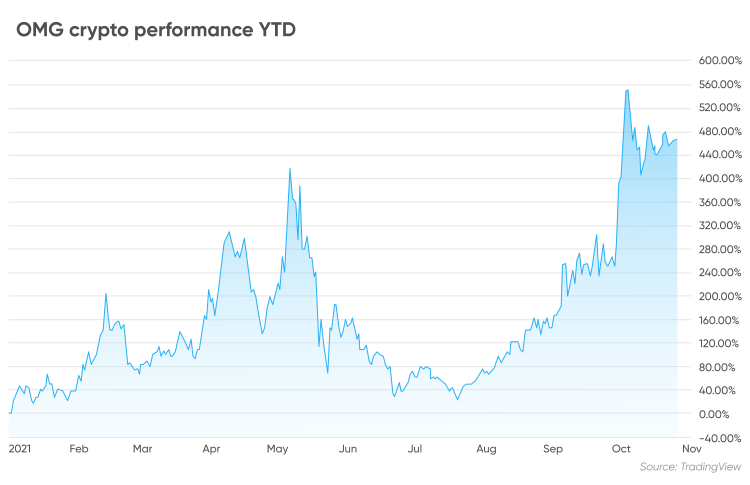 OMG crypto performance YTD

600.00%
560.00%
520.00%
480.00%
440.00%
400.00%
360.00%
320.00%
280.00%
240.00%
200.00%
160.00%
120.00%
80.00%
40.00%
0.00%
-40.00%

2021 Feb Mar Apr May Jun Jul Aug Sep Oct Nov

Source: TradingView