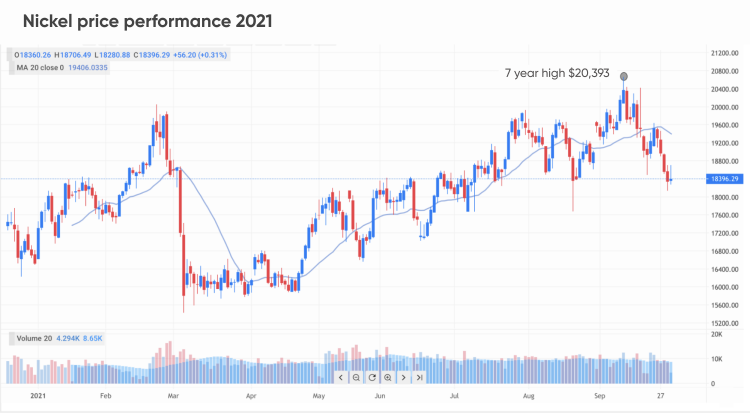 Nickel price performance 2021

O18360.26 H18706.49 L18280.88 C18396.29 +56.20 (+0.31%)
MA 20 close 0 19406.0335

7 year high $20,393

21200.00
20800.00
20400.00
20000.00
19600.00
19200.00
18800.00
18396.29
18000.00
17600.00
17200.00
16800.00
16400.00
16000.00
15600.00
15200.00

Volume 20 4.294K 8.65K

20K
10K
0

2021 Feb Mar Apr May Jun Jul Aug Sep 27