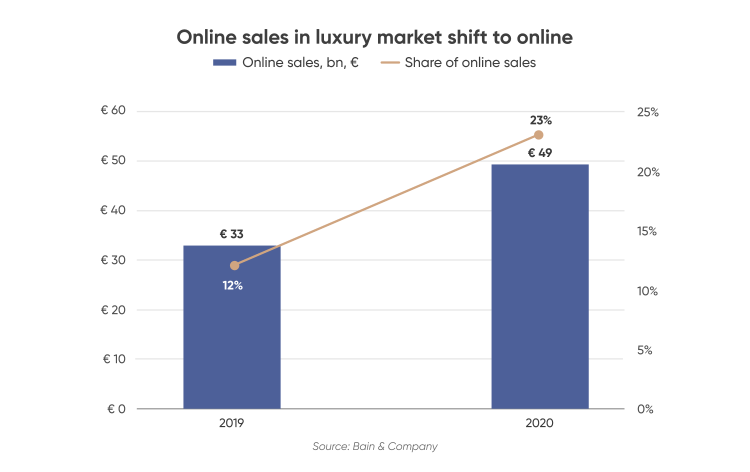 Online sales in luxury market shift to online

Online sales, bn, €
Share of online sales

€ 60
€ 50
€ 40
€ 30
€ 20
€ 10
€ 0

25%
20%
15%
10%
5%
0%

€ 33
12%
23%
€ 49

2019
2020

Source: Bain & Company