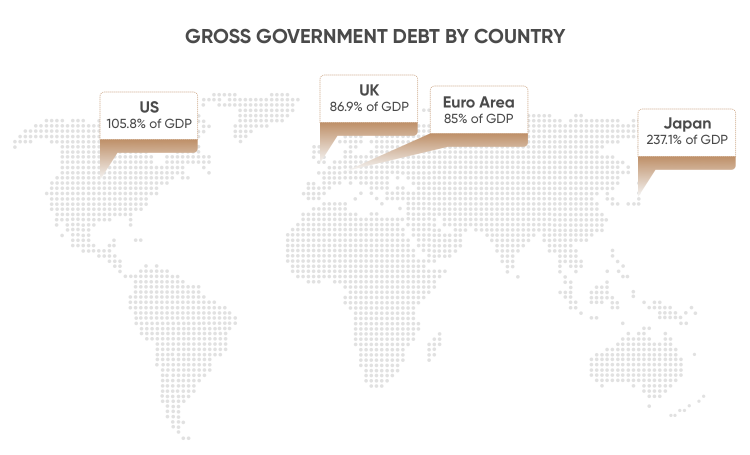 GROSS GOVERNMENT DEBT BY COUNTRY

US
105.8% of GDP

UK
86.9% of GDP

Euro Area
85% of GDP

Japan
237.1% of GDP