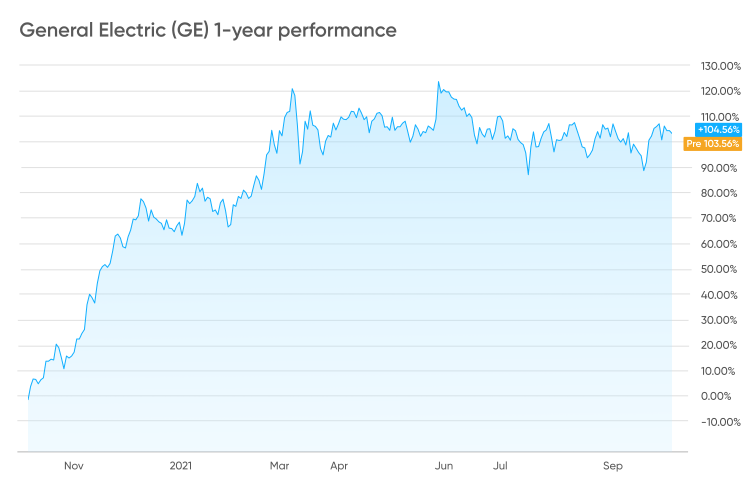 General Electric (GE) 1-year performance

130.00%
120.00%
110.00%
+104.56%
Pre 103.56%
90.00%
80.00%
70.00%
60.00%
50.00%
40.00%
30.00%
20.00%
10.00%
0.00%
-10.00%

Nov
2021
Mar
Apr
Jun
Jul
Sep