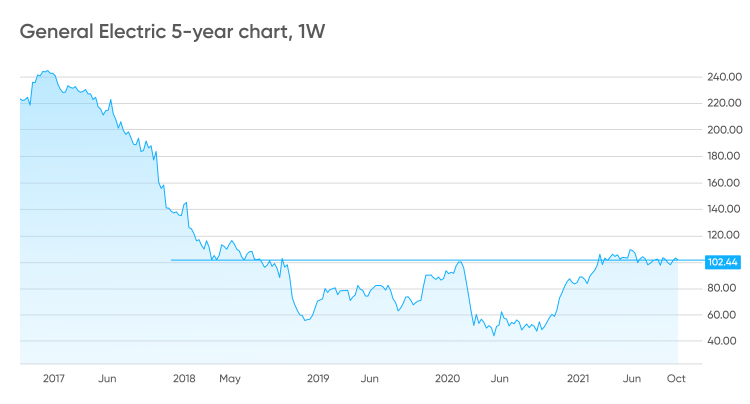 General Electric 5-year chart, 1W

240.00
220.00
200.00
180.00
160.00
140.00
120.00
102.44
80.00
60.00
40.00

2017 Jun 2018 May 2019 Jun 2020 Jun 2021 Jun Oct