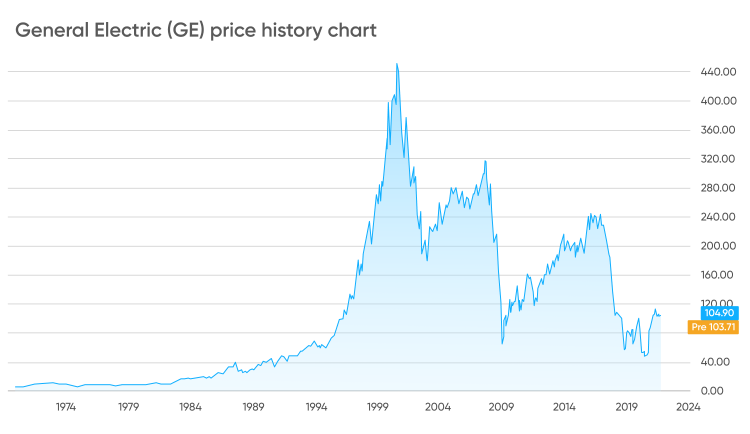 General Electric (GE) price history chart

440.00
400.00
360.00
320.00
280.00
240.00
200.00
160.00
120.00
104.90
Pre 103.71
40.00
0.00

1974 1979 1984 1989 1994 1999 2004 2009 2014 2019 2024