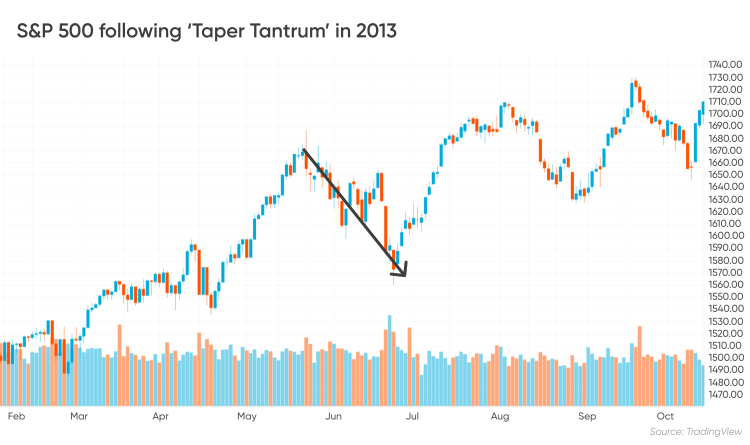 S&P 500 following 'Taper Tantrum' in 2013

1740.00
1730.00
1720.00
1710.00
1700.00
1690.00
1680.00
1670.00
1660.00
1650.00
1640.00
1630.00
1620.00
1610.00
1600.00
1590.00
1580.00
1570.00
1560.00
1550.00
1540.00
1530.00
1520.00
1510.00
1500.00
1490.00
1480.00
1470.00

Feb Mar Apr May Jun Jul Aug Sep Oct

Source: TradingView