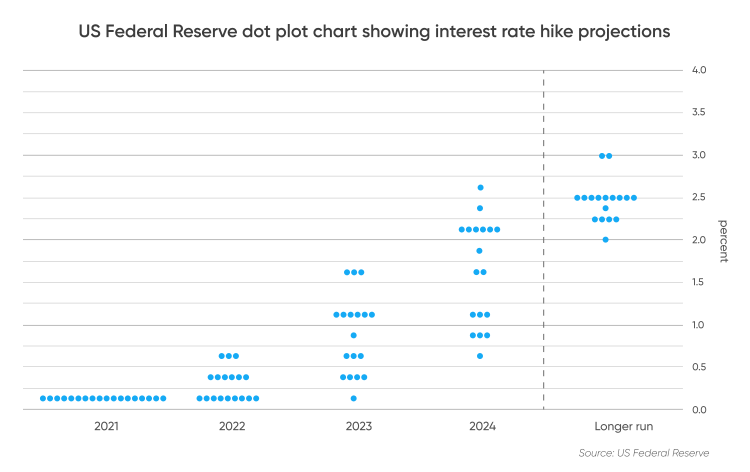 US Federal Reserve dot plot chart showing interest rate hike projections

4.0
3.5
3.0
2.5
2.0
1.5
1.0
0.5
0.0

percent

2021
2022
2023
2024
Longer run

Source: US Federal Reserve