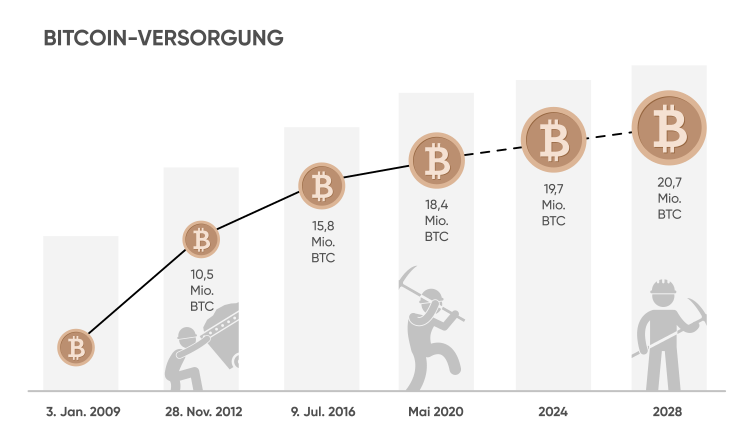 BITCOIN-VERSORGUNG

10,5 Mio. BTC

15,8 Mio. BTC

18,4 Mio. BTC

19,7 Mio. BTC

20,7 Mio. BTC

3. Jan. 2009

28. Nov. 2012

9. Jul. 2016

Mai 2020

2024

2028