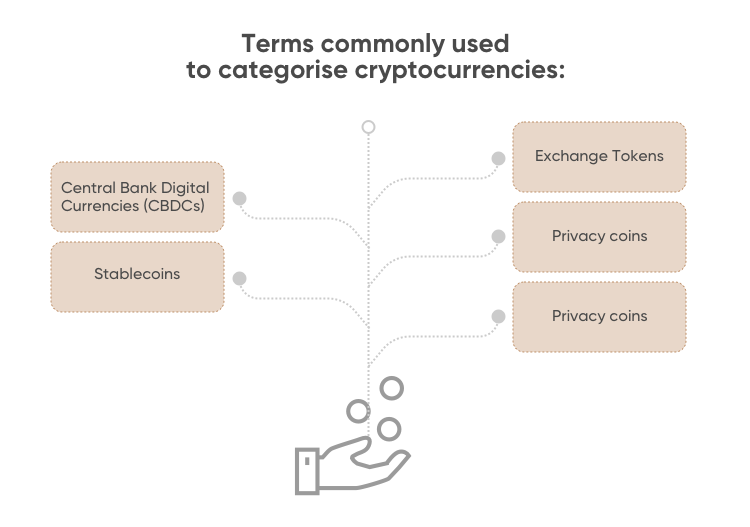 Terms commonly used to categorise cryptocurrencies:

Central Bank Digital Currencies (CBDCs)

Stablecoins

Exchange Tokens

Privacy coins

Privacy coins