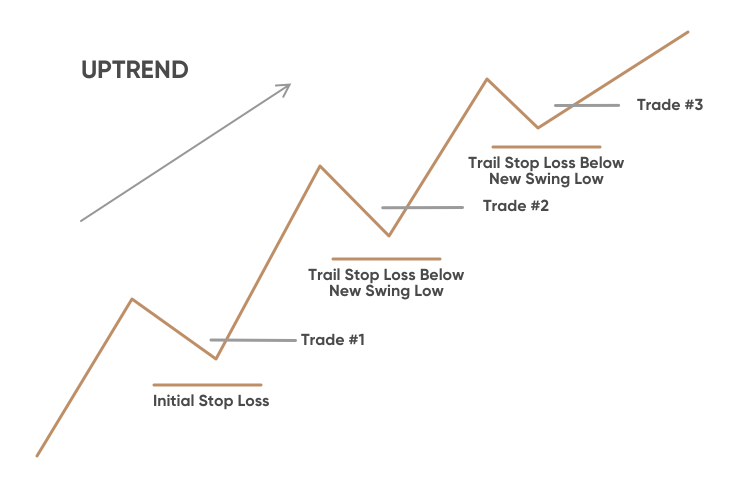 UPTREND

Trade #3

Trail Stop Loss Below New Swing Low

Trade #2

Trail Stop Loss Below New Swing Low

Trade #1

Initial Stop Loss