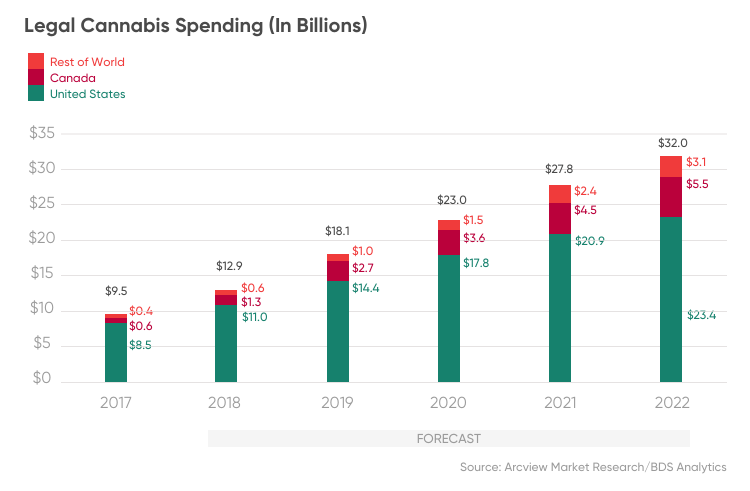 Legal Cannabis Spending (In Billions)

Rest of World
Canada
United States

$35
$30
$25
$20
$15
$10
$5
$0

$9.5
$0.4
$0.6
$8.5

$12.9
$0.6
$1.3
$11.0

$18.1
$1.0
$2.7
$14.4

$23.0
$1.5
$3.6
$17.8

$27.8
$2.4
$4.5
$20.9

$32.0
$3.1
$5.5
$23.4

2017
2018
2019
2020
2021
2022

FORECAST

Source: Arcview Market Research/BDS Analytics