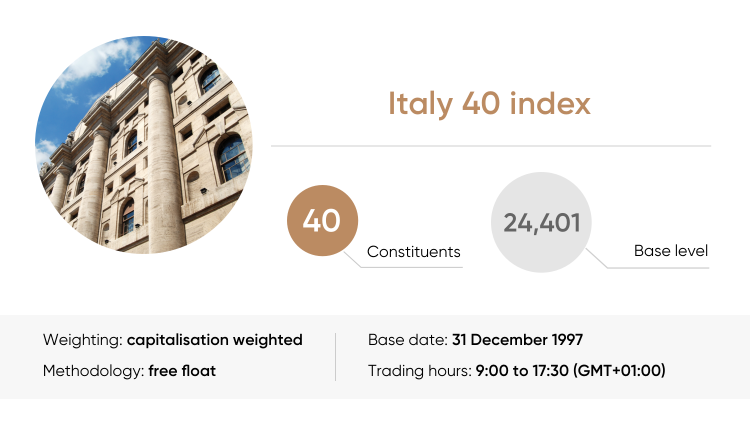 Italy 40 index

40
Constituents

24,401
Base level

Weighting: capitalisation weighted
Methodology: free float

Base date: 31 December 1997
Trading hours: 9:00 to 17:30 (GMT+01:00)