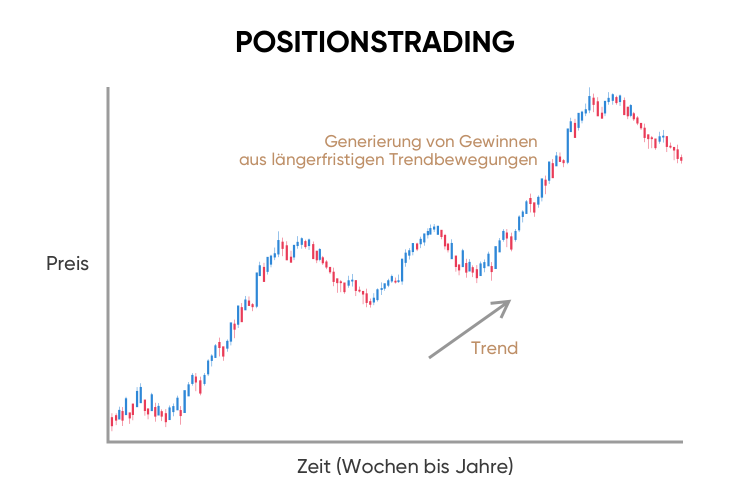 POSITIONSTRADING

Generierung von Gewinnen aus längerfristigen Trendbewegungen

Preis

Trend

Zeit (Wochen bis Jahre)