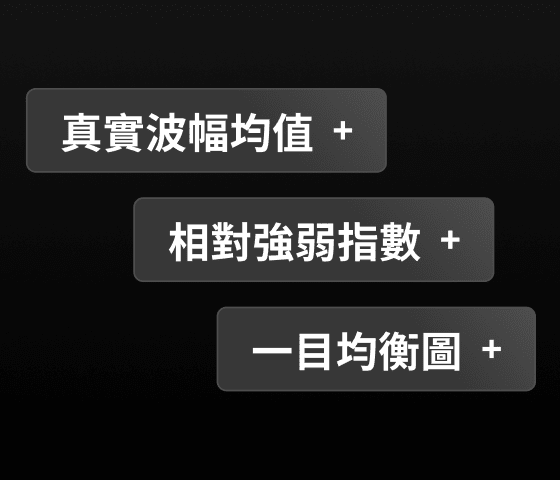 真實波幅均值 +

相對強弱指數 +

一目均衡圖 +