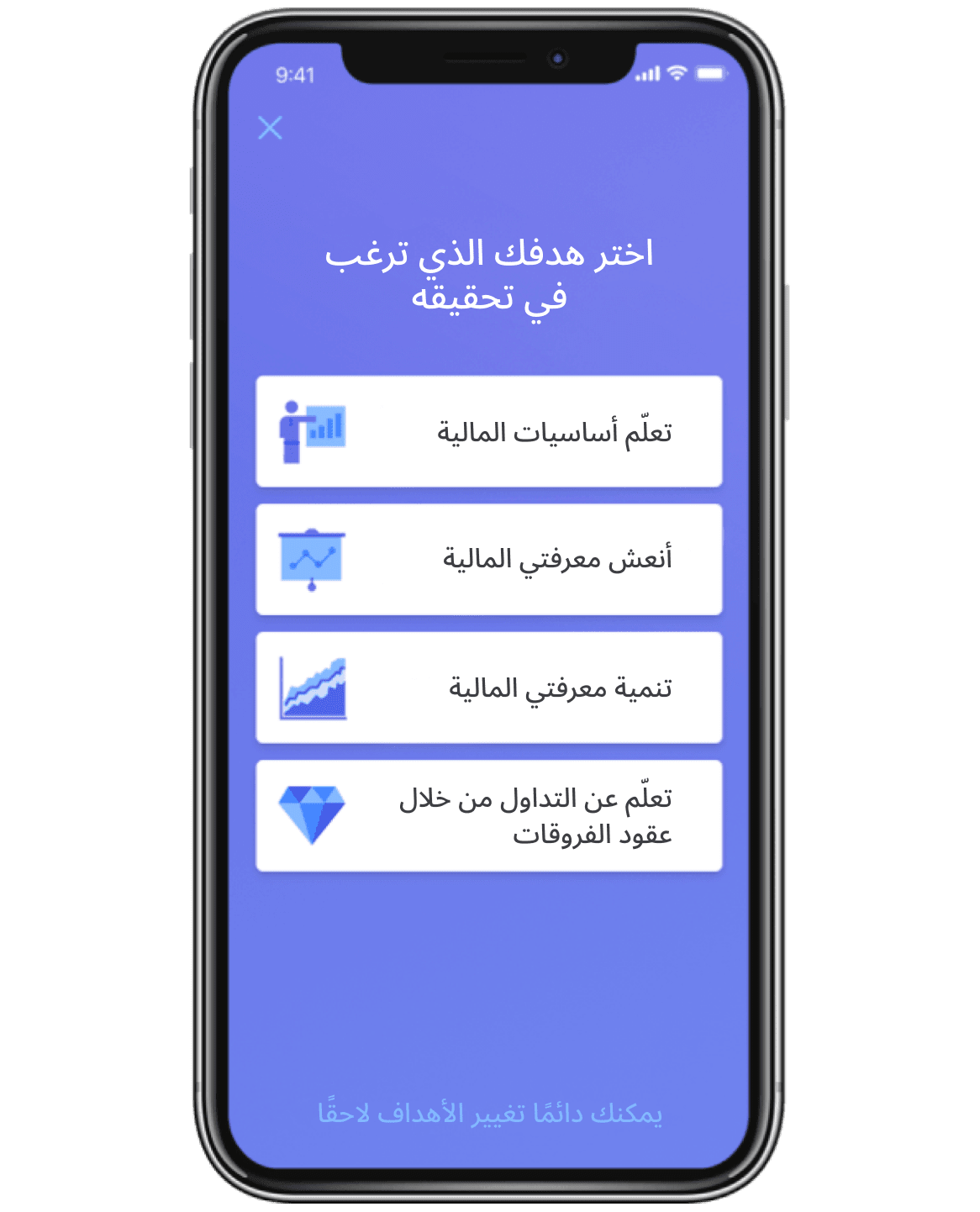 9:41

اختر هدفك الذي ترغب في تحقيقه

تعلّم أساسيات المالية

أنعش معرفتي المالية

تنمية معرفتي المالية

تعلّم عن التداول من خلال عقود الفروقات

يمكنك دائمًا تغيير الأهداف لاحقًا