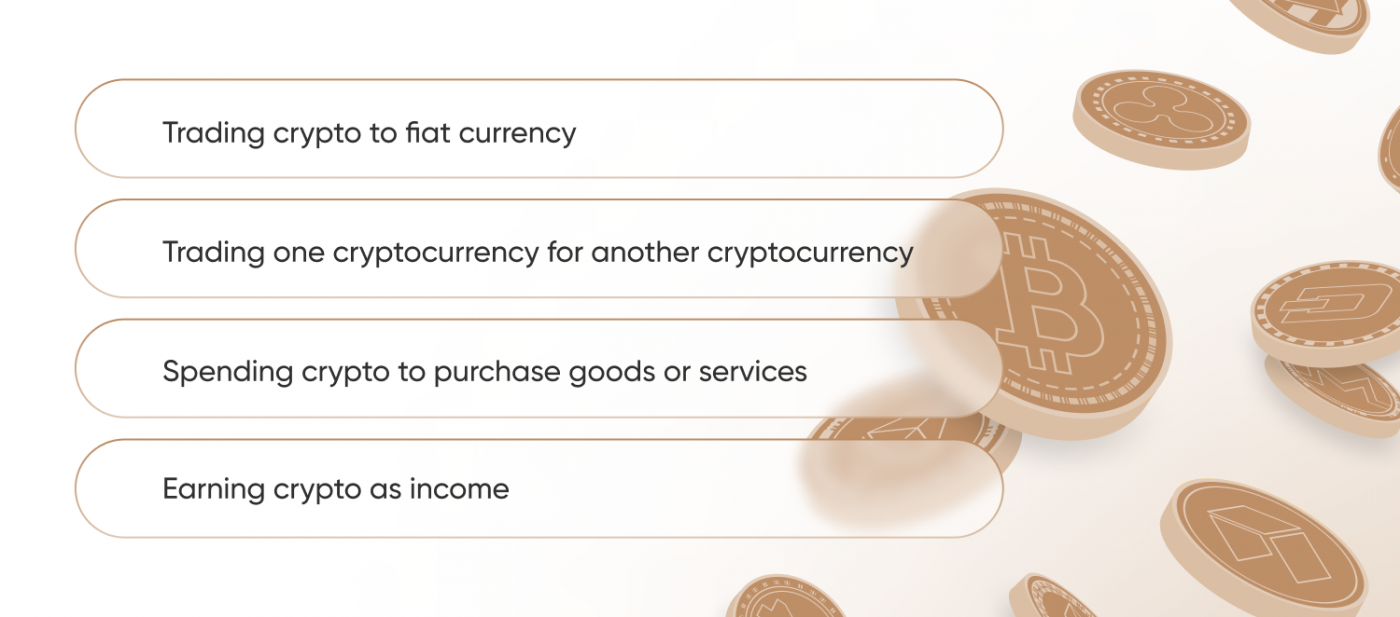 Trading crypto to fiat currency

Trading one cryptocurrency for another cryptocurrency

Spending crypto to purchase goods or services

Earning crypto as income