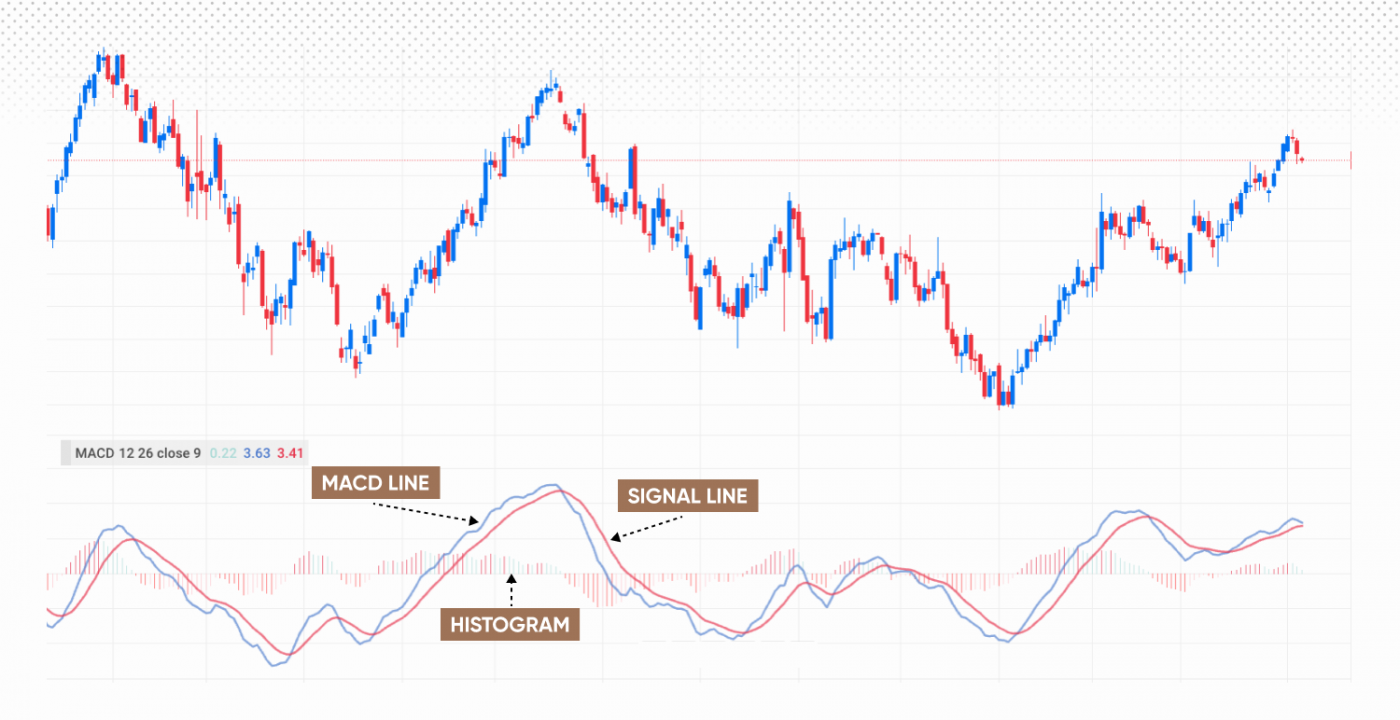 MACD 12 26 close 9 0.22 3.63 3.41

MACD LINE

SIGNAL LINE

HISTOGRAM