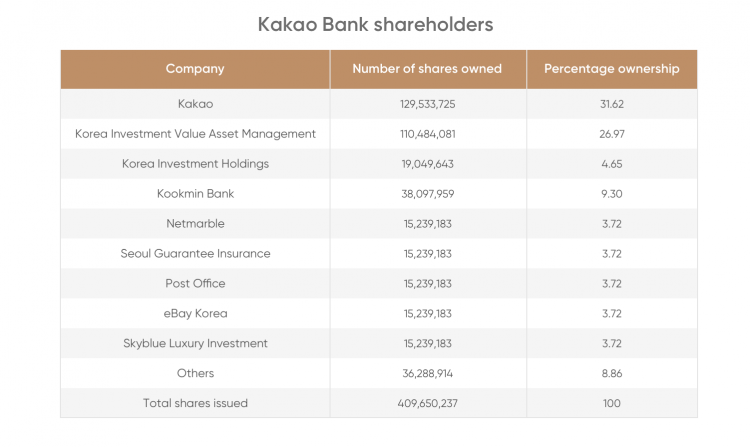 Kakao Bank shareholders

| Company | Number of shares owned | Percentage ownership |
|---|---|---|
| Kakao | 129,533,725 | 31.62 |
| Korea Investment Value Asset Management | 110,484,081 | 26.97 |
| Korea Investment Holdings | 19,049,643 | 4.65 |
| Kookmin Bank | 38,097,959 | 9.30 |
| Netmarble | 15,239,183 | 3.72 |
| Seoul Guarantee Insurance | 15,239,183 | 3.72 |
| Post Office | 15,239,183 | 3.72 |
| eBay Korea | 15,239,183 | 3.72 |
| Skyblue Luxury Investment | 15,239,183 | 3.72 |
| Others | 36,288,914 | 8.86 |
| Total shares issued | 409,650,237 | 100 |