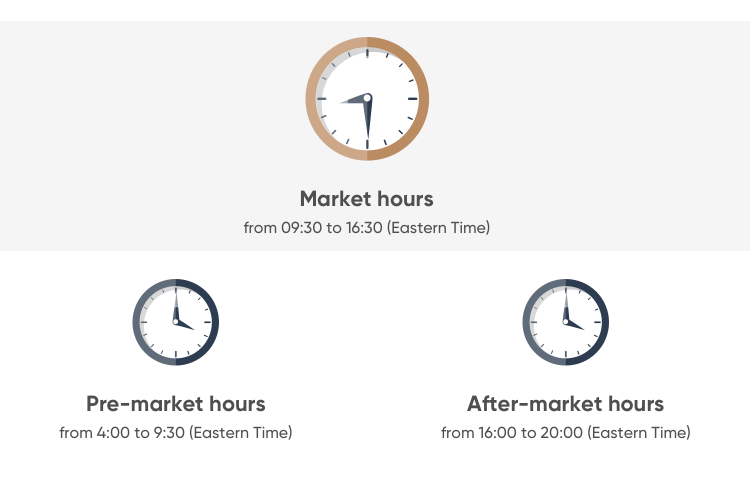 Market hours
from 09:30 to 16:30 (Eastern Time)

Pre-market hours
from 4:00 to 9:30 (Eastern Time)

After-market hours
from 16:00 to 20:00 (Eastern Time)