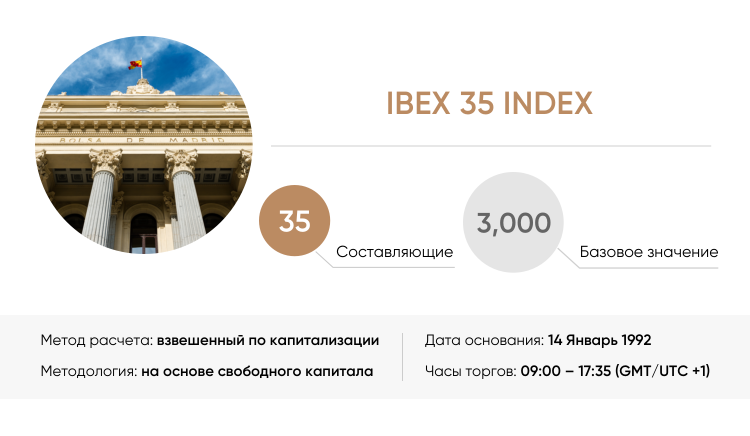 BOLSA DE MADRID

IBEX 35 INDEX

35
Составляющие

3,000
Базовое значение

Метод расчета: взвешенный по капитализации

Методология: на основе свободного капитала

Дата основания: 14 Январь 1992

Часы торгов: 09:00 – 17:35 (GMT/UTC +1)