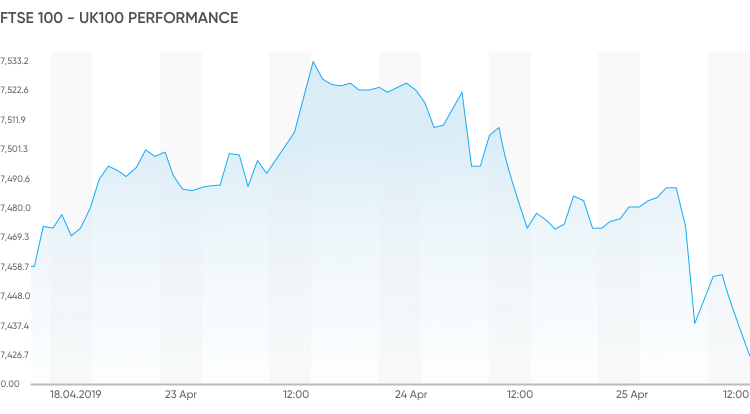 FTSE 100 - UK100 PERFORMANCE

7,533.2
7,522.6
7,511.9
7,501.3
7,490.6
7,480.0
7,469.3
7,458.7
7,448.0
7,437.4
7,426.7
0.00

18.04.2019
23 Apr
12:00
24 Apr
12:00
25 Apr
12:00