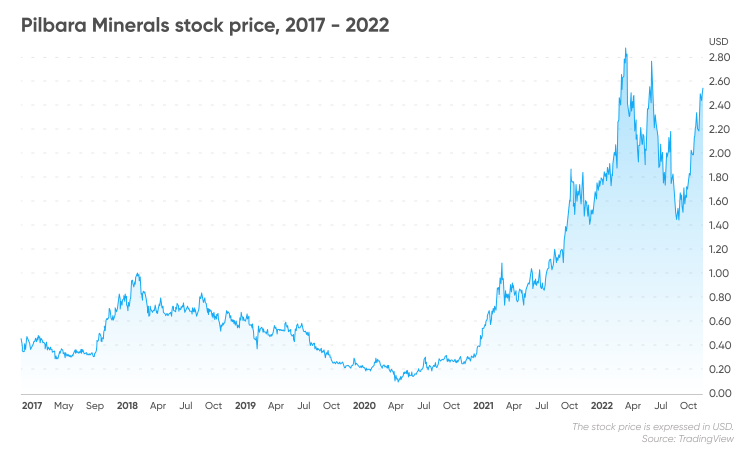 Pilbara Minerals stock price, 2017 - 2022

USD
2.80
2.60
2.40
2.20
2.00
1.80
1.60
1.40
1.20
1.00
0.80
0.60
0.40
0.20
0.00

2017 May Sep 2018 Apr Jul Oct 2019 Apr Jul Oct 2020 Apr Jul Oct 2021 Apr Jul Oct 2022 Apr Jul Oct

The stock price is expressed in USD.
Source: TradingView