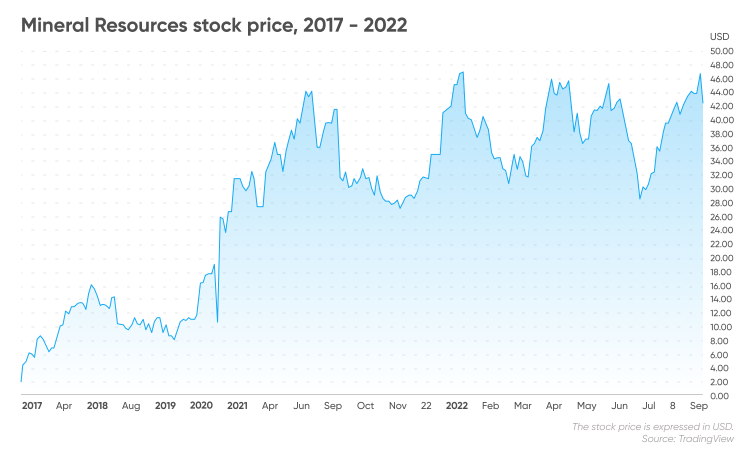 Mineral Resources stock price, 2017 - 2022

USD
50.00
48.00
46.00
44.00
42.00
40.00
38.00
36.00
34.00
32.00
30.00
28.00
26.00
24.00
22.00
20.00
18.00
16.00
14.00
12.00
10.00
8.00
6.00
4.00
2.00
0.00

2017 Apr 2018 Aug 2019 2020 2021 Apr Jun Sep Oct Nov 22 2022 Feb Mar Apr May Jun Jul 8 Sep

The stock price is expressed in USD.
Source: TradingView