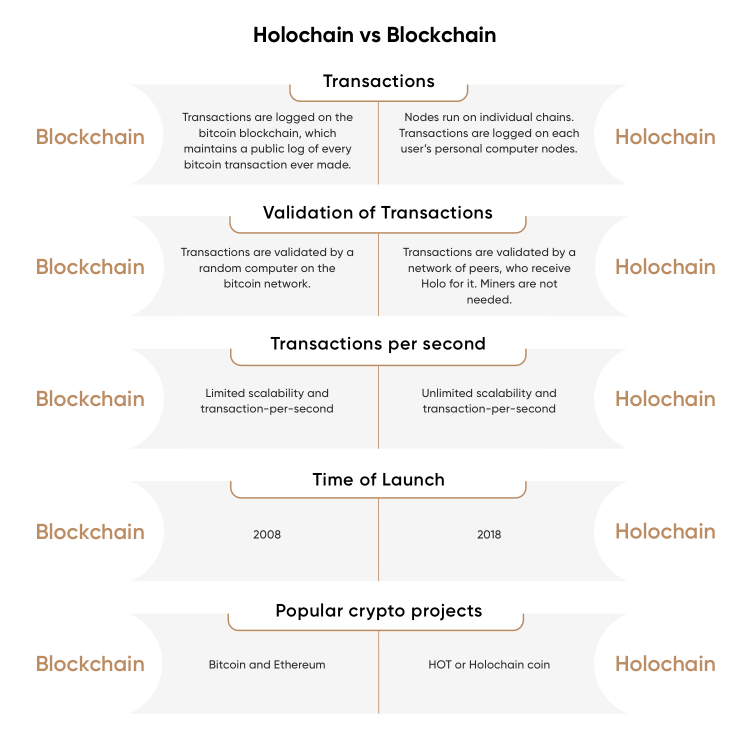 Holochain vs Blockchain

Transactions

Blockchain

Transactions are logged on the bitcoin blockchain, which maintains a public log of every bitcoin transaction ever made.

Nodes run on individual chains. Transactions are logged on each user's personal computer nodes.

Holochain

Validation of Transactions

Blockchain

Transactions are validated by a random computer on the bitcoin network.

Transactions are validated by a network of peers, who receive Holo for it. Miners are not needed.

Holochain

Transactions per second

Blockchain

Limited scalability and transaction-per-second

Unlimited scalability and transaction-per-second

Holochain

Time of Launch

Blockchain

2008

2018

Holochain

Popular crypto projects

Blockchain

Bitcoin and Ethereum

HOT or Holochain coin

Holochain