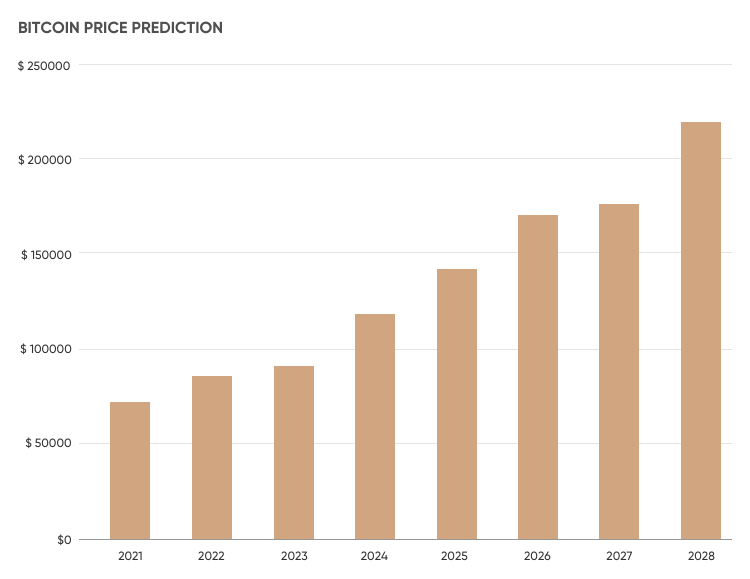 BITCOIN PRICE PREDICTION

$ 250000
$ 200000
$ 150000
$ 100000
$ 50000
$0

2021 2022 2023 2024 2025 2026 2027 2028