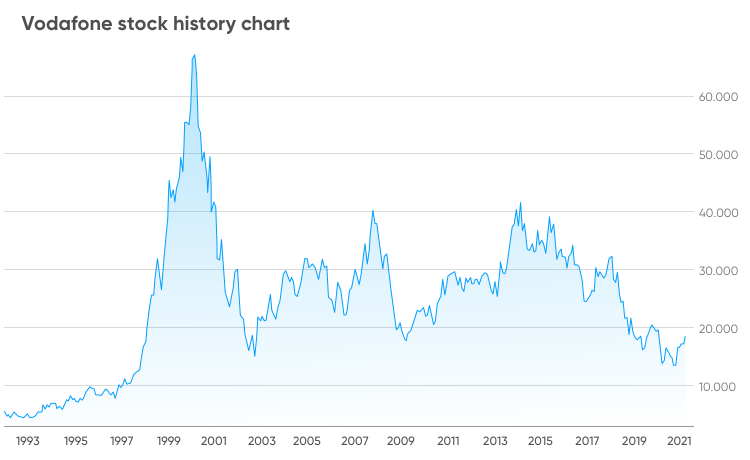 Vodafone stock history chart

60.000
50.000
40.000
30.000
20.000
10.000

1993 1995 1997 1999 2001 2003 2005 2007 2009 2011 2013 2015 2017 2019 2021