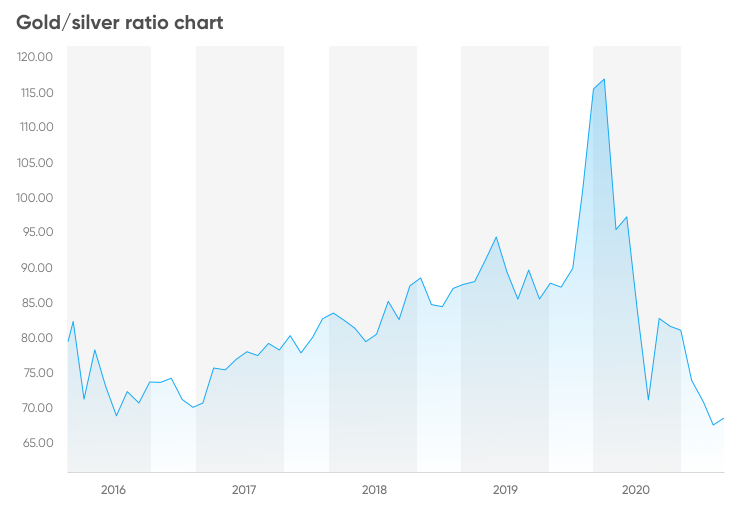 Gold/silver ratio chart

120.00
115.00
110.00
105.00
100.00
95.00
90.00
85.00
80.00
75.00
70.00
65.00

2016
2017
2018
2019
2020