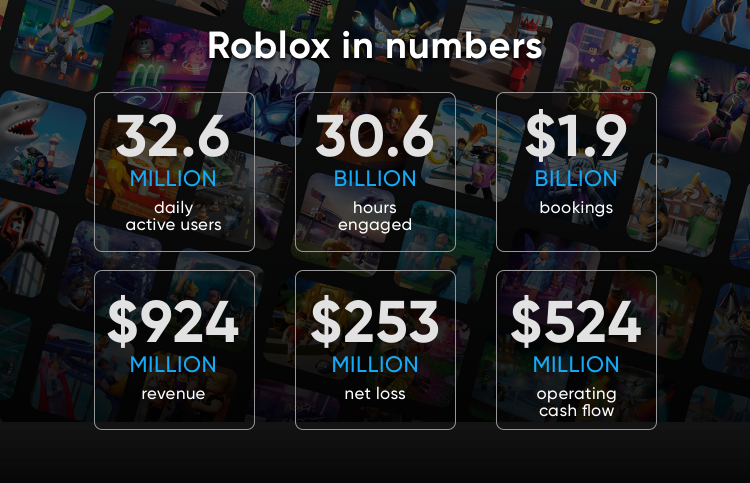 Roblox in numbers

32.6
MILLION
daily active users

30.6
BILLION
hours engaged

$1.9
BILLION
bookings

$924
MILLION
revenue

$253
MILLION
net loss

$524
MILLION
operating cash flow