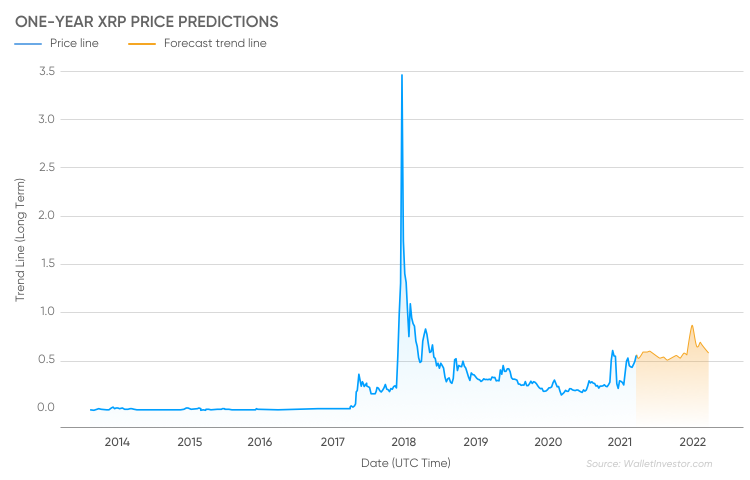 ONE-YEAR XRP PRICE PREDICTIONS

Price line
Forecast trend line

Trend Line (Long Term)

3.5
3.0
2.5
2.0
1.5
1.0
0.5
0.0

2014
2015
2016
2017
2018
2019
2020
2021
2022

Date (UTC Time)

Source: WalletInvestor.com